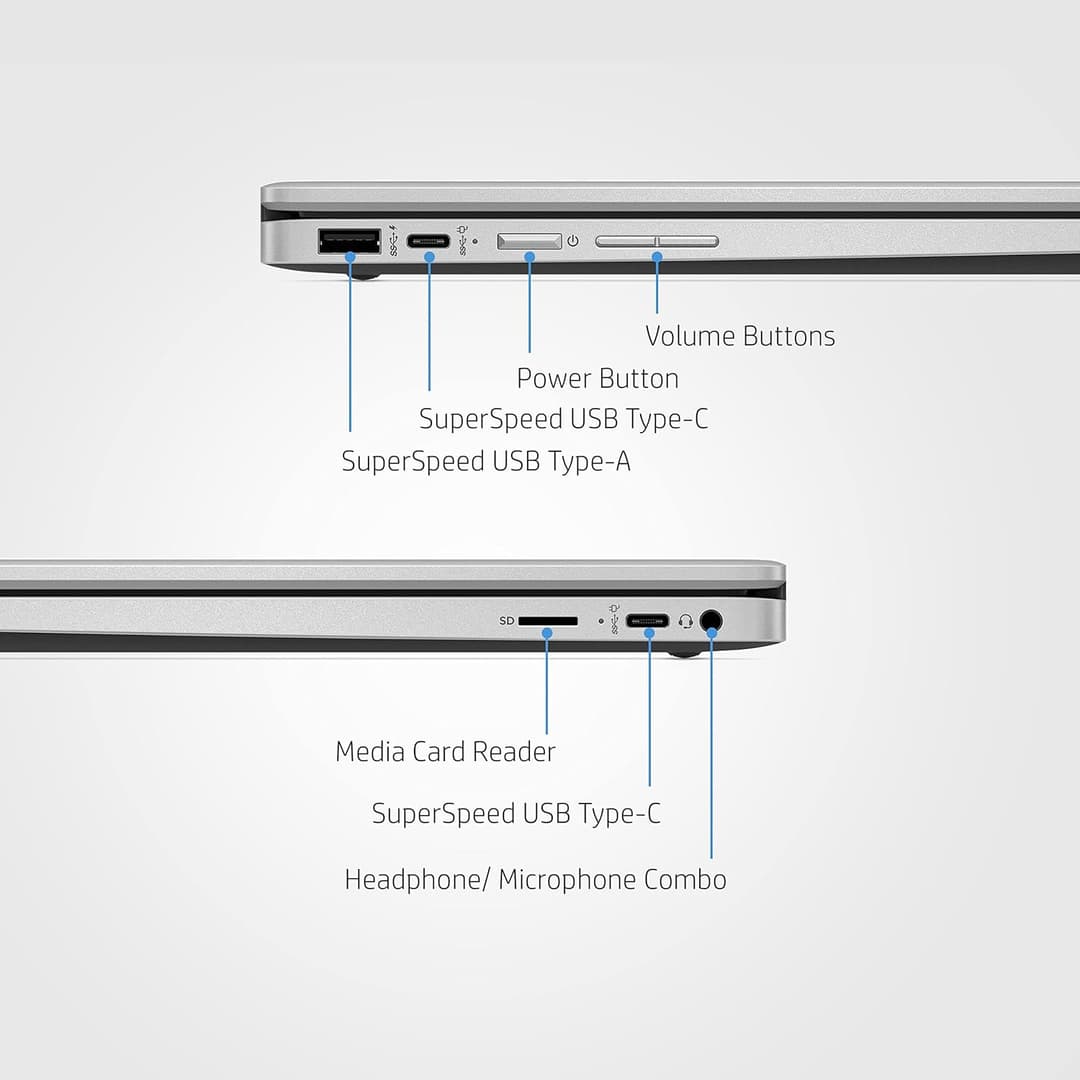 Volume Buttons

Power Button

SuperSpeed USB Type-C

SuperSpeed USB Type-A

SD

Media Card Reader

SuperSpeed USB Type-C

Headphone/ Microphone Combo